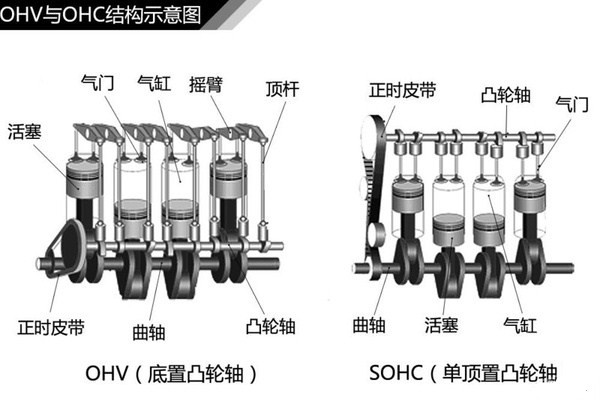 OHV与OHC结构示意图

气门 气缸 摇臂 顶杆
活塞
正时皮带 曲轴 凸轮轴

OHV（底置凸轮轴）

正时皮带 凸轮轴 气门
曲轴 活塞 气缸

SOHC（单顶置凸轮轴